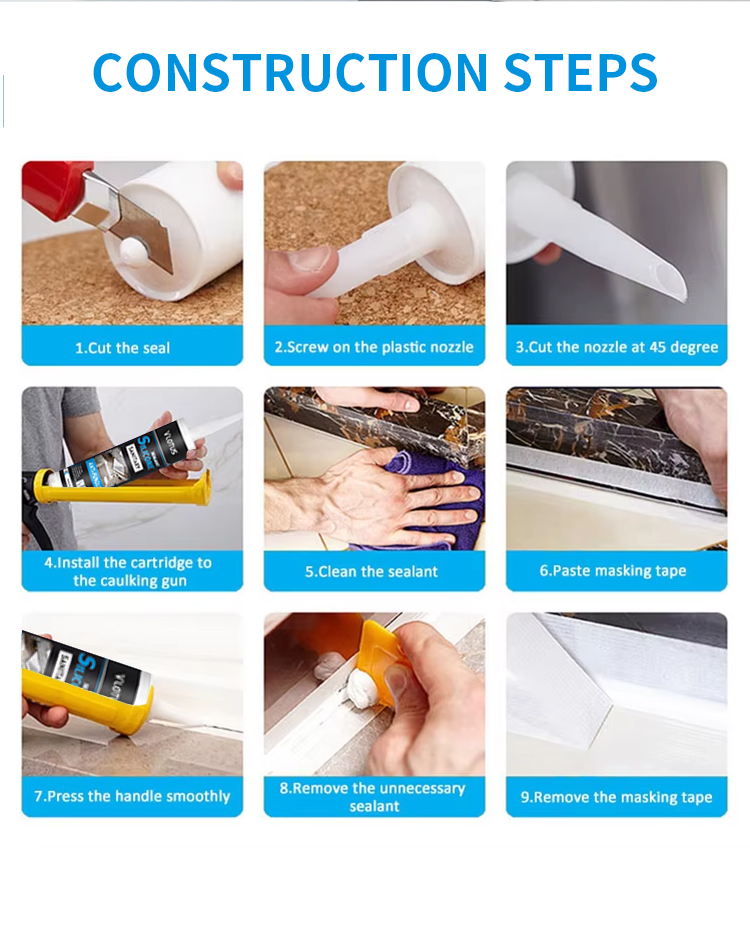 CONSTRUCTION STEPS

1.Cut the seal

2.Screw on the plastic nozzle

3.Cut the nozzle at 45 degree

4.Install the cartridge to the caulking gun

5.Clean the sealant

6.Paste masking tape

7.Press the handle smoothly

8.Remove the unnecessary sealant

9.Remove the masking tape