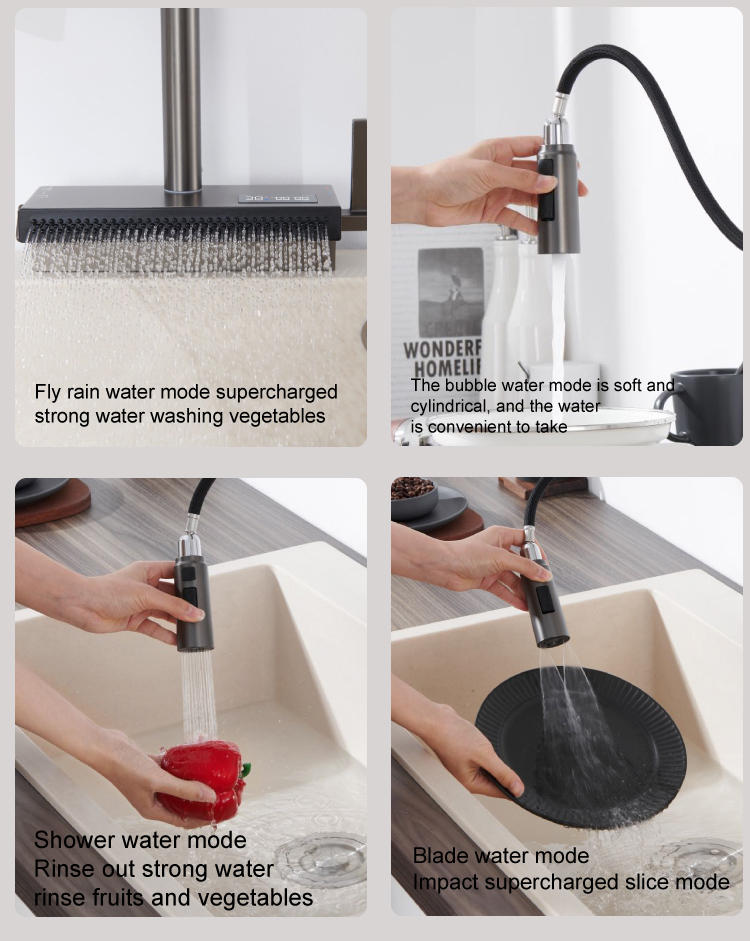 Fly rain water mode supercharged strong water washing vegetables

WONDERF
HOMELIF

The bubble water mode is soft and cylindrical, and the water is convenient to take

Shower water mode
Rinse out strong water
rinse fruits and vegetables

Blade water mode
Impact supercharged slice mode